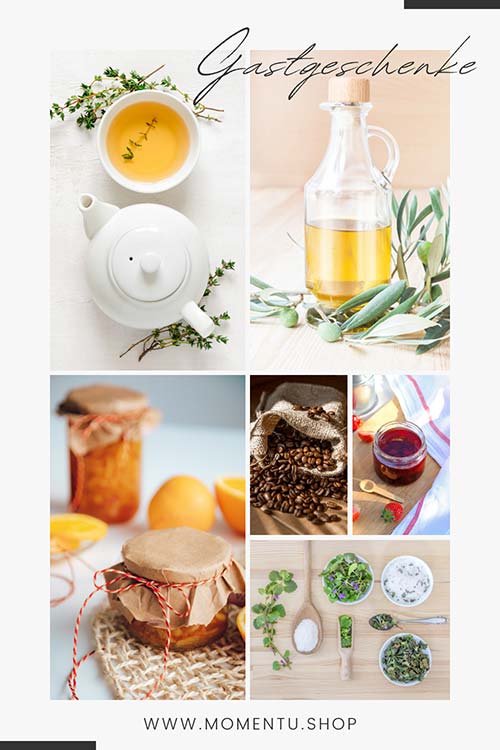 Gastgeschenke

WWW.MOMENTU.SHOP